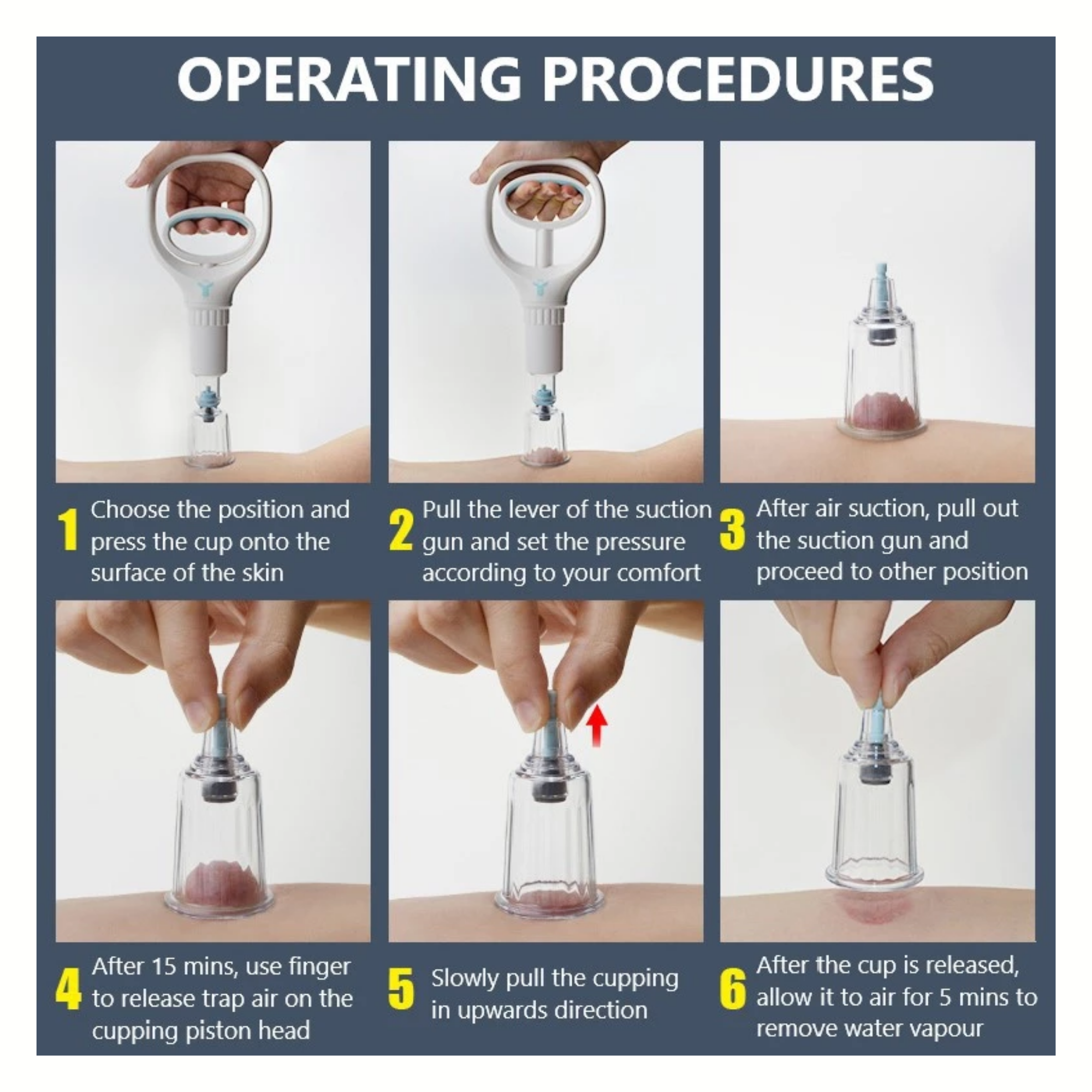 OPERATING PROCEDURES

1 Choose the position and press the cup onto the surface of the skin

2 Pull the lever of the suction gun and set the pressure according to your comfort

3 After air suction, pull out the suction gun and proceed to other position

4 After 15 mins, use finger to release trap air on the cupping piston head

5 Slowly pull the cupping in upwards direction

6 After the cup is released, allow it to air for 5 mins to remove water vapour